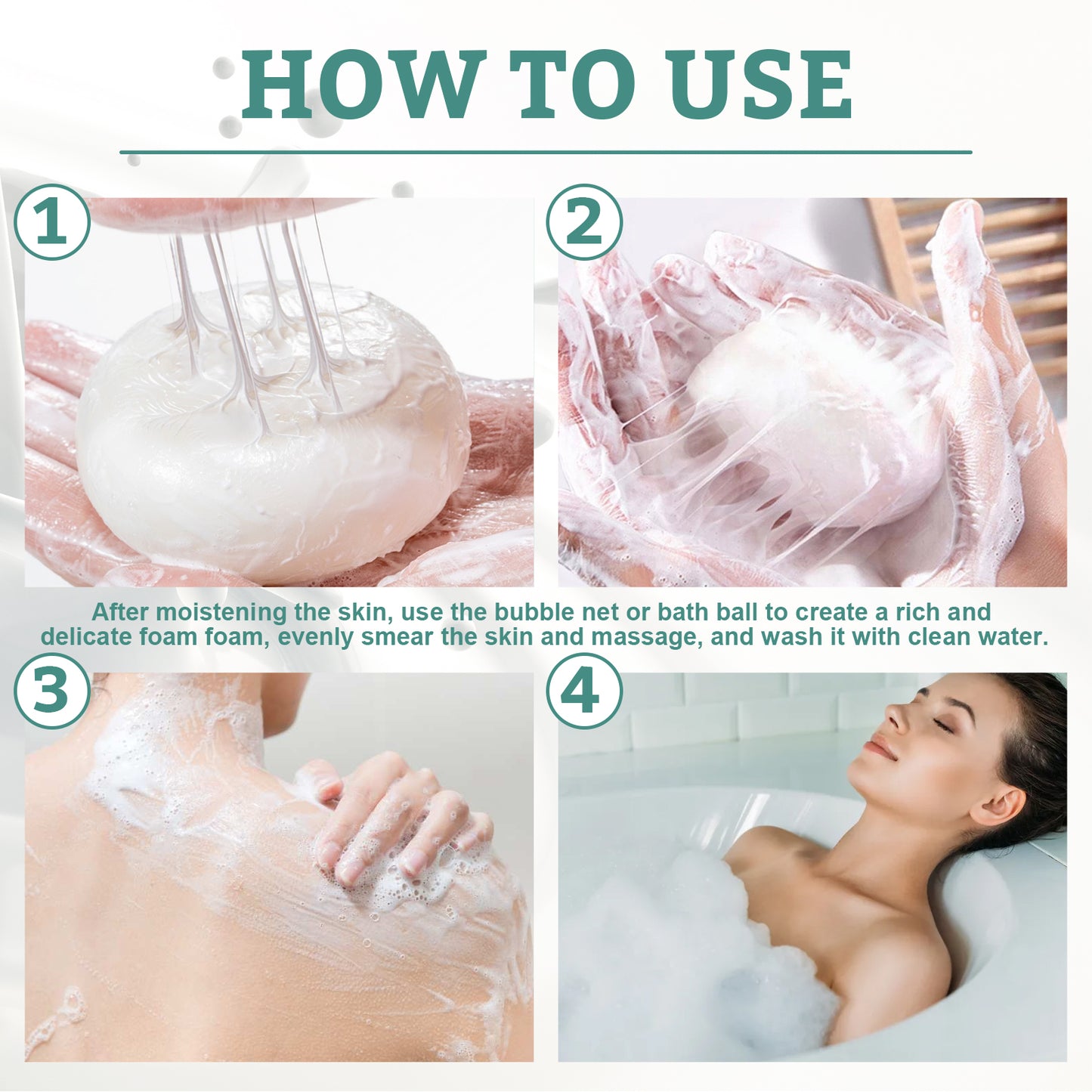 HOW TO USE

1

2

After moistening the skin, use the bubble net or bath ball to create a rich and delicate foam foam, evenly smear the skin and massage, and wash it with clean water.

3

4